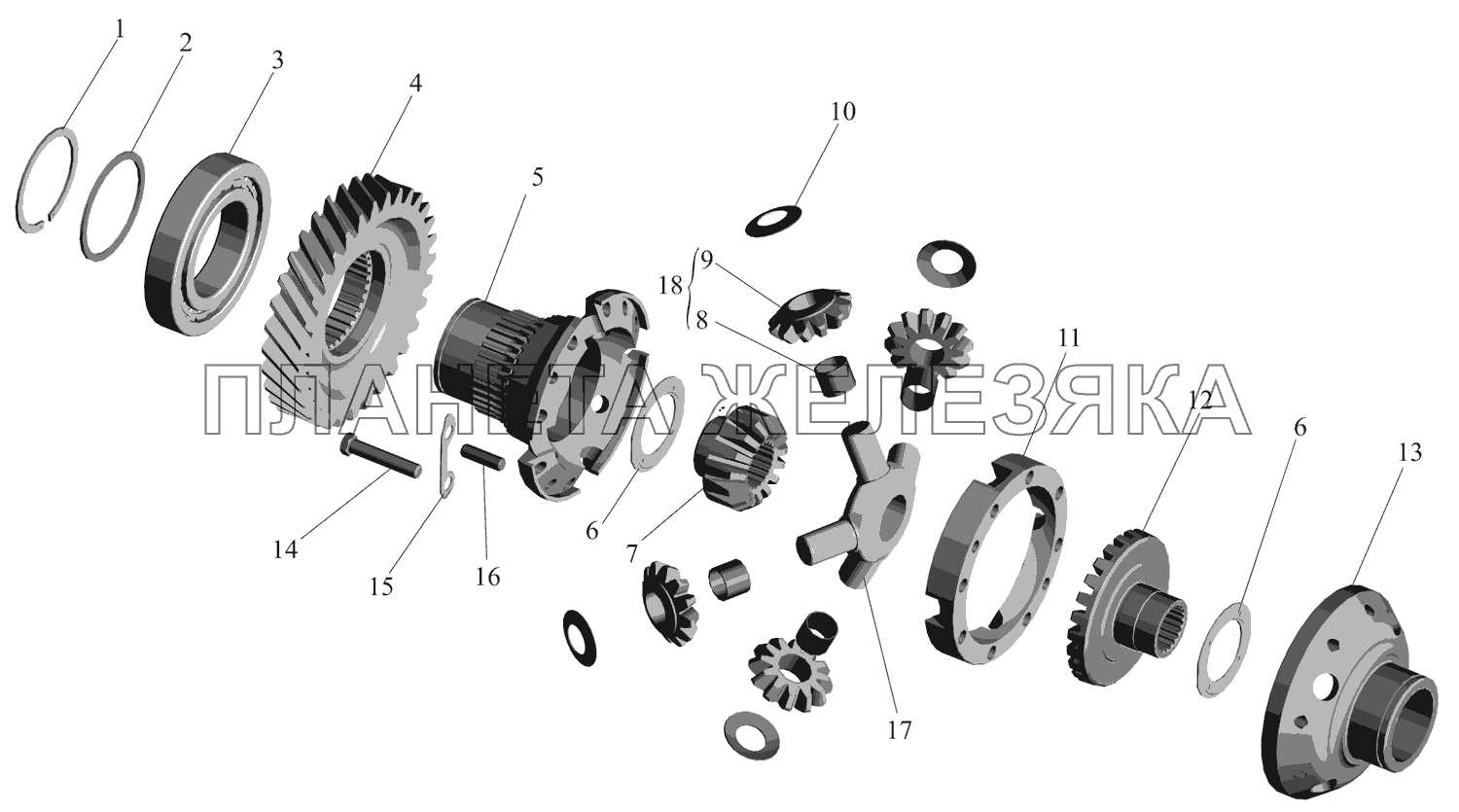 1
2
3
4
5
10
18
9
8
11
12
6
13
ПЛАНЕТА ЖЕЛЕЗЯКА
14
15
16
6
7
17