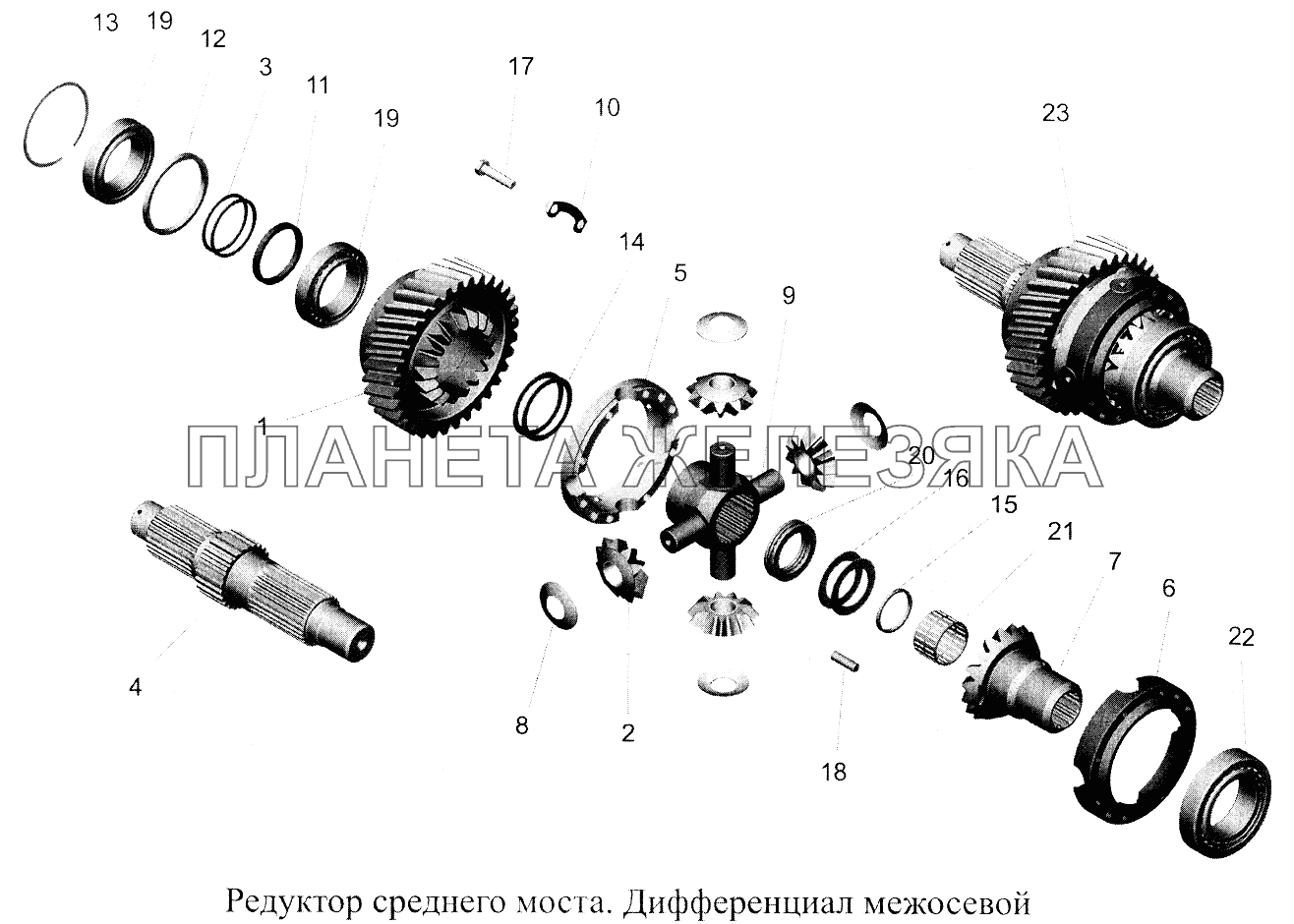 13 19 12 3 11 19 17 10 23 14 5 9 1 ПЛАНЕТА ЖЕЛЕЗЯКА 20 16 15 21 7 6 22 4 8 2 18

Редуктор среднего моста. Дифференциал межосевой