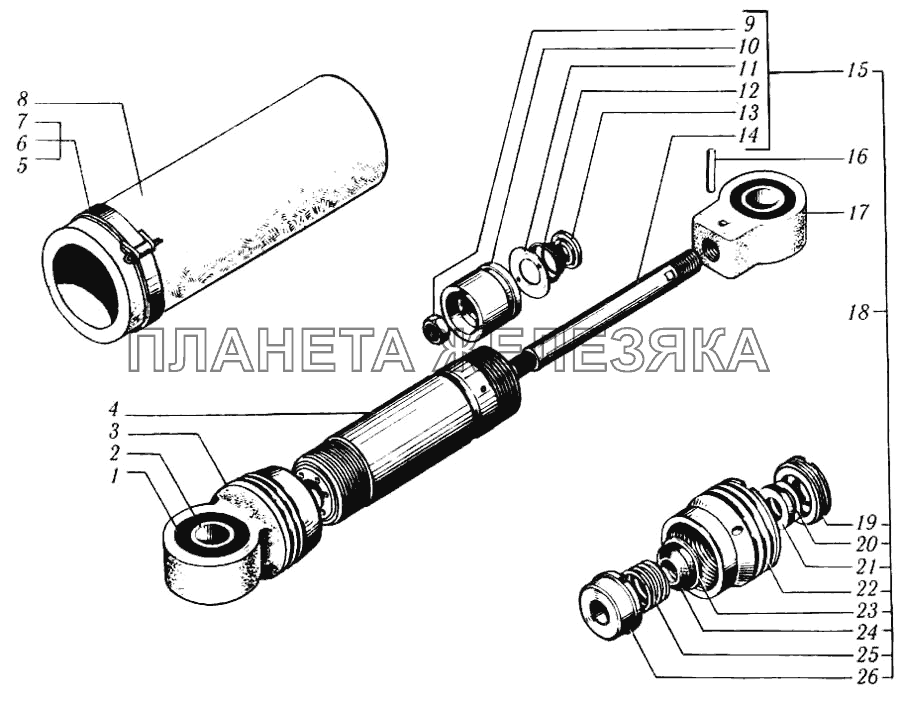 8
7
6
5
9
10
11
12
13
14
15
16
17
18
ПЛАНЕТА ЖЕЛЕЗЯКА
4
3
2
1
19
20
21
22
23
24
25
26