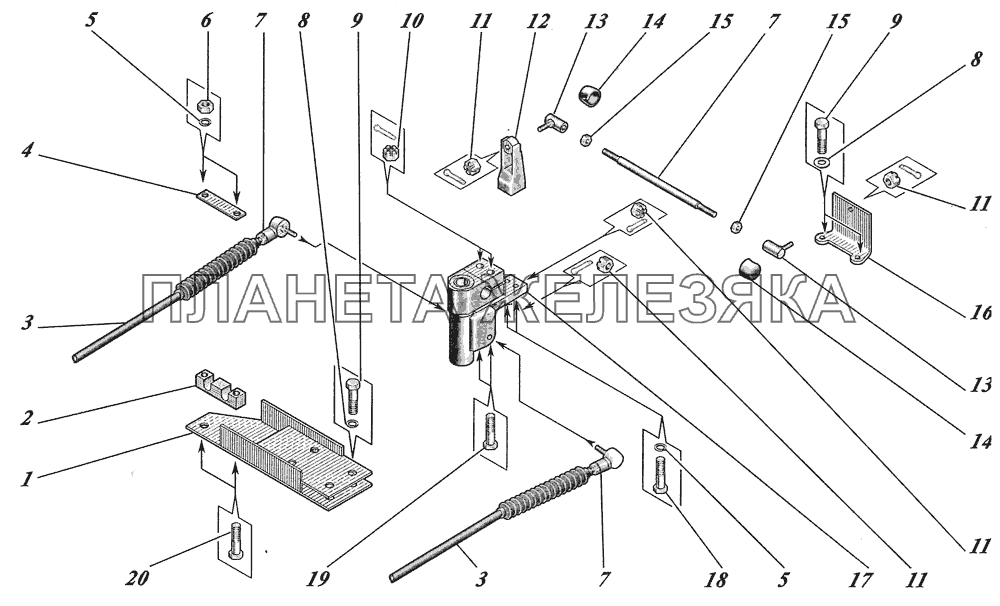 5 6 7 8 9 10 11 12 13 14 15 7 15 9 8

4

11

ПЛАНЕТА ЖЕЛЕЗЯКА

3

16

2

13

1

14

20 19 3 7 18 5 17 11 11