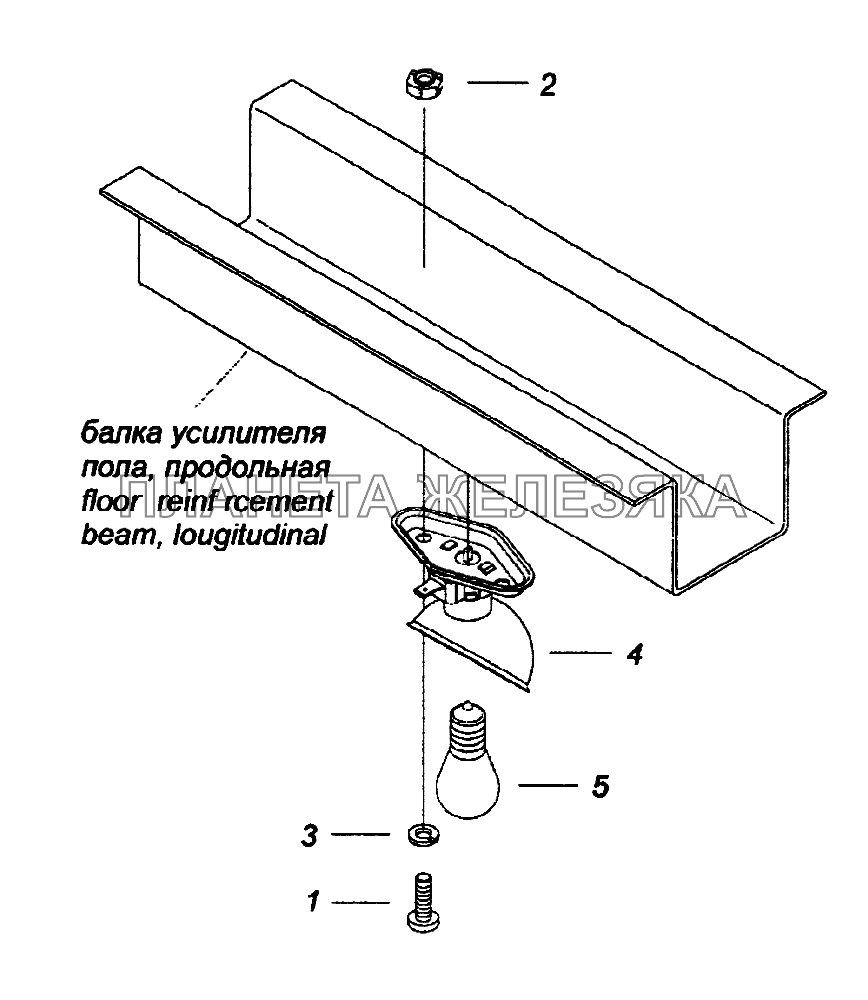 2

балка усилителя пола, продольная floor reinf rcement beam, lougitudinal

ПЛАНЕТА ЖЕЛЕЗЯКА

4

5

3

1