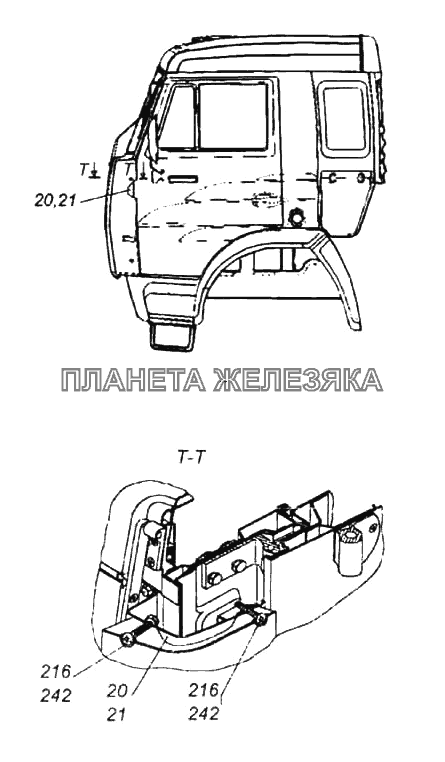 T
T
20,21

ПЛАНЕТА ЖЕЛЕЗЯКА

T-T

216
242
20
21
216
242