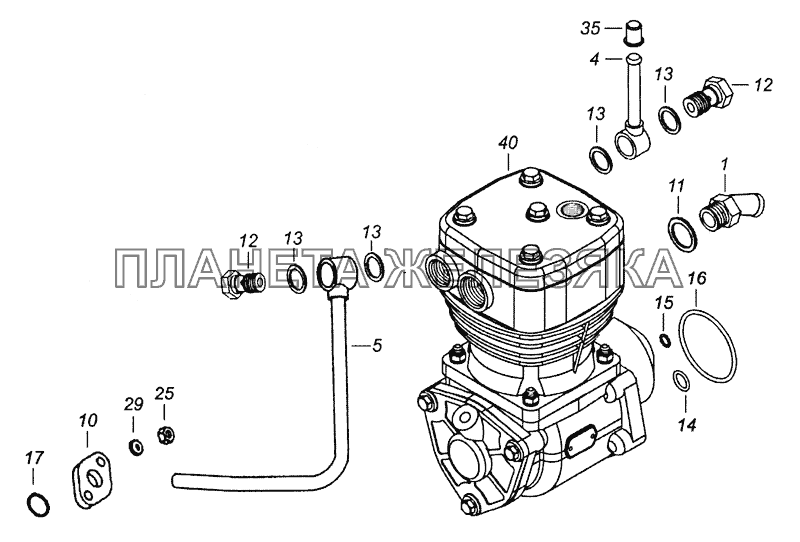 35
4
13
12
13
40
1
11
12
13
13
ПЛАНЕТА ЖЕЛЕЗЯКА
16
15
5
14
29
25
10
17