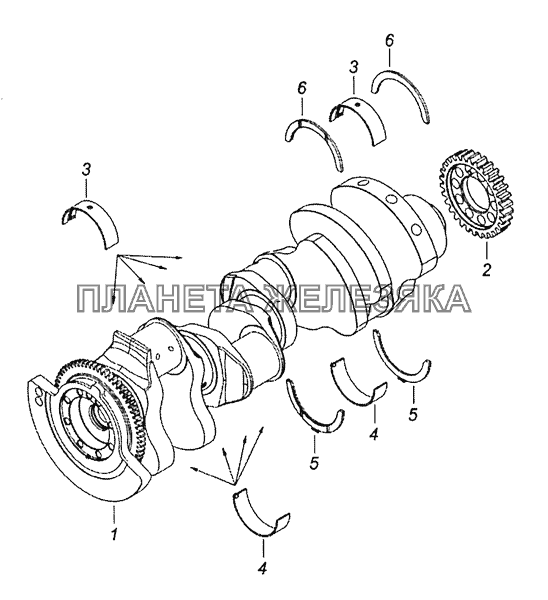 6
3
6
3
2
ПЛАНЕТА ЖЕЛЕЗЯКА
5
4
5
1
4