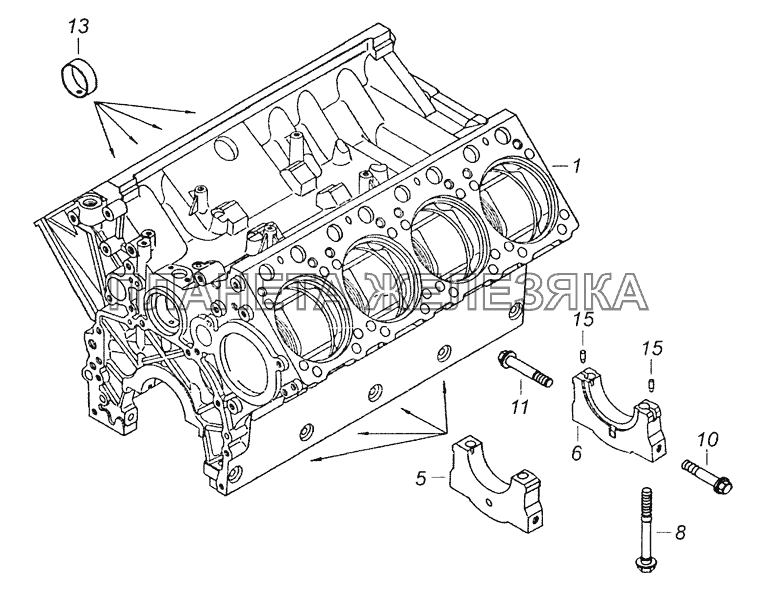 13

1

ПЛАНЕТА ЖЕЛЕЗЯКА

15

15

11

6

10

5

8