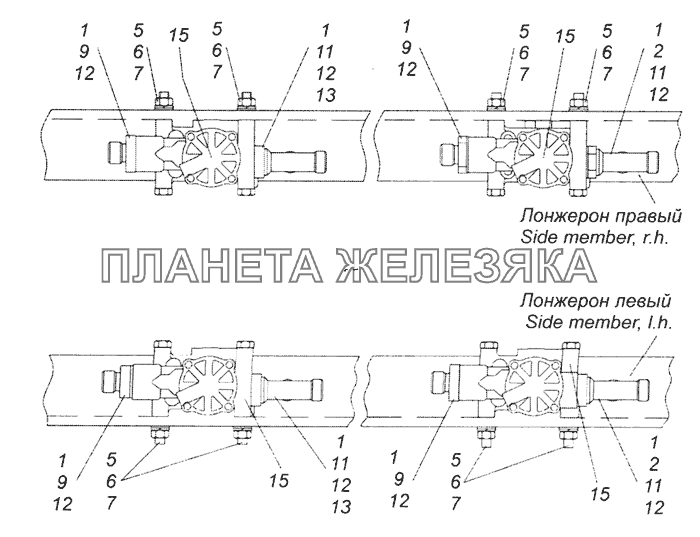 1
9
12

5
6
7

15

5
6
7

1
11
12
13

1
9
12

5
6
7

15

5
6
7

1
2
11
12

Лонжерон правый
Side member, r.h.

ПЛАНЕТА ЖЕЛЕЗЯКА

Лонжерон левый
Side member, l.h.

1
9
12

5
6
7

15

1
11
12
13

1
9
12

5
6
7

15

1
2
11
12