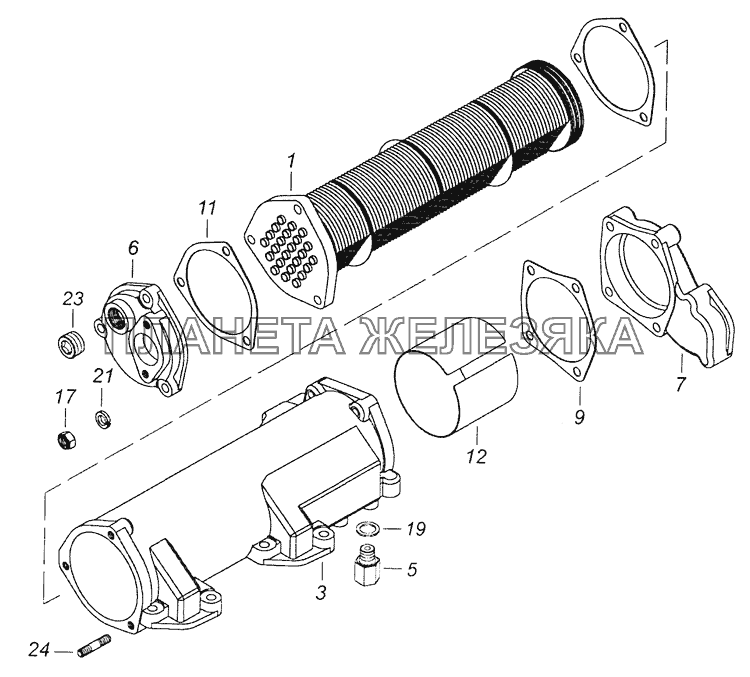 1
11
6
23
21
17
ПЛАНЕТА ЖЕЛЕЗЯКА
7
9
12
19
5
3
24