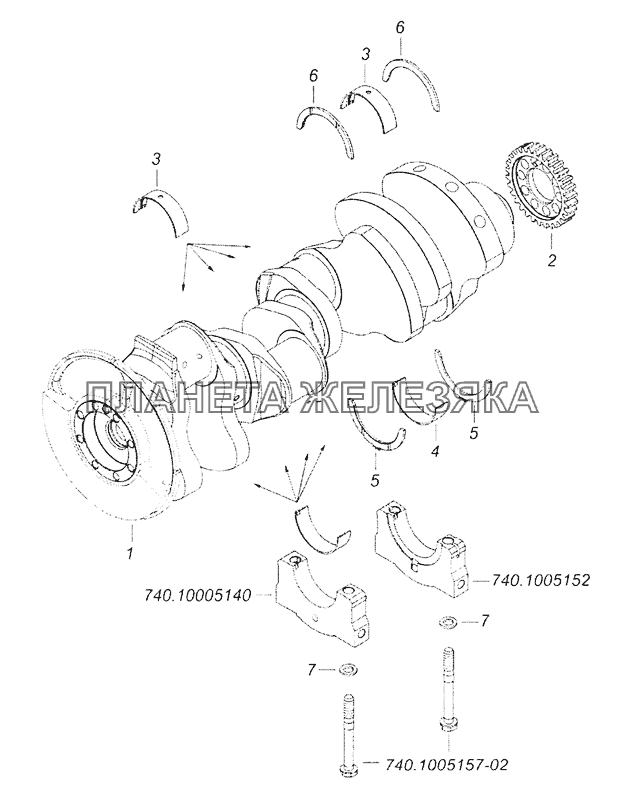 6
3
6
3
2
ПЛАНЕТА ЖЕЛЕЗЯКА
5
4
5
1
740.10005140
740.1005152
7
7
740.1005157-02