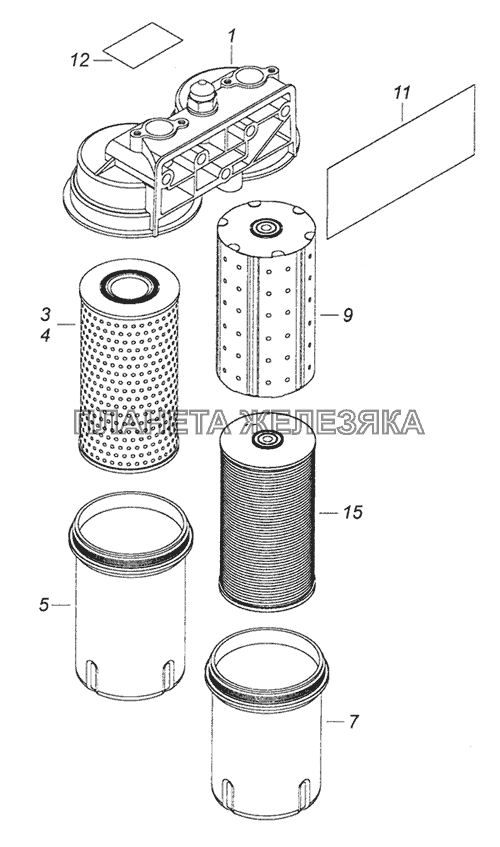 12
1
11
3
4
9
ПЛАНЕТА ЖЕЛЕЗЯКА
15
5
7