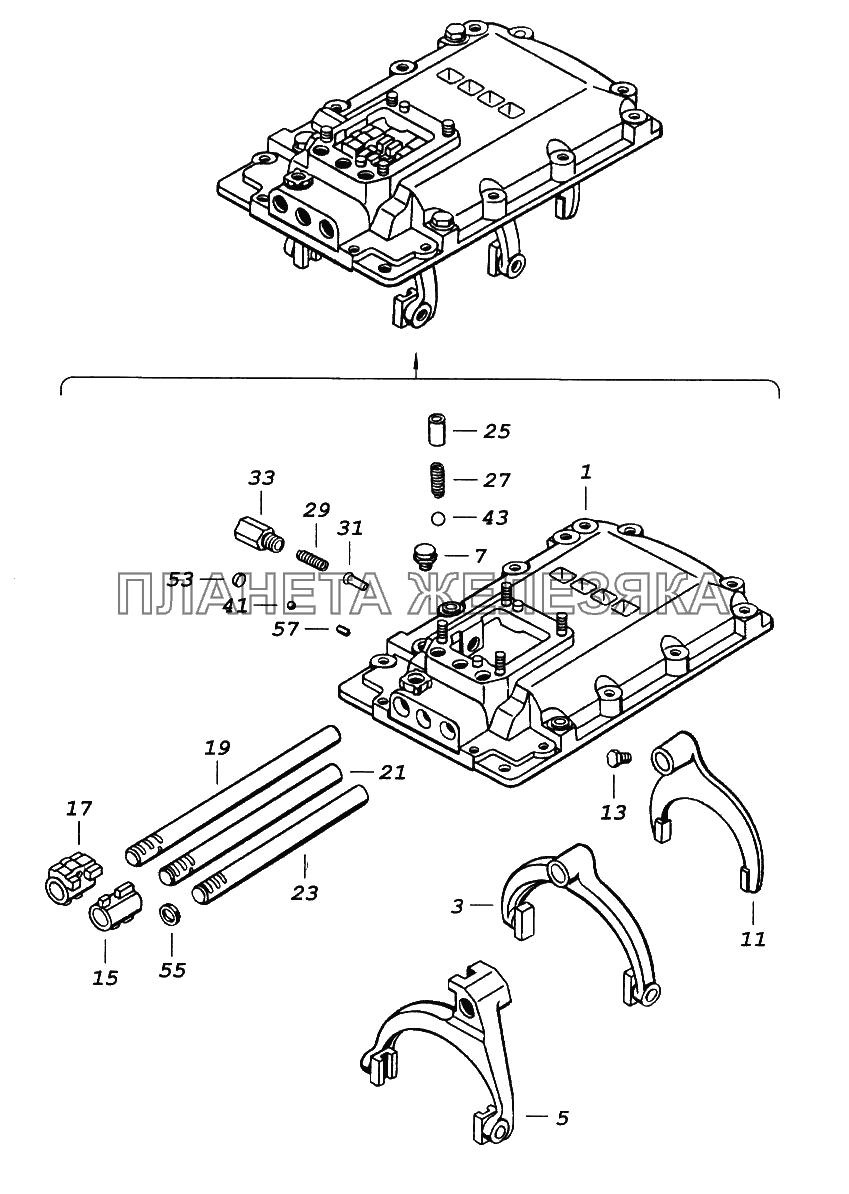 25
27
1
33
43
29
31
7
53
ПЛАНЕТА ЖЕЛЕЗЯКА
41
57
19
21
13
17
23
3
11
15
55
5