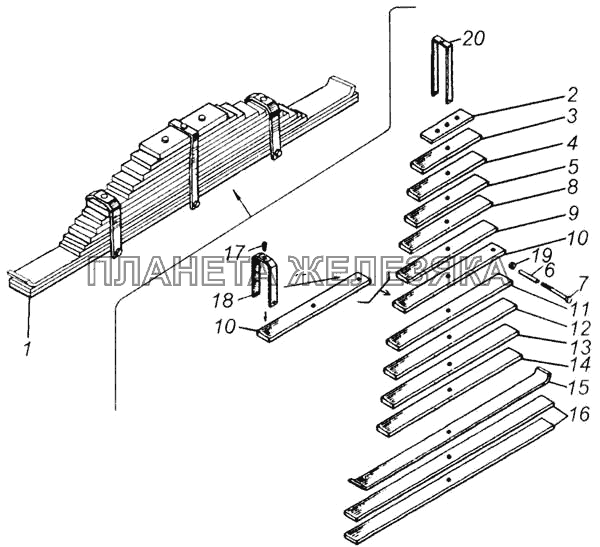 20
2
3
4
5
8
9
10
19
6
7
11
12
13
14
15
16
17
18
10
1
ПЛАНЕТА ЖЕЛЕЗЯКА