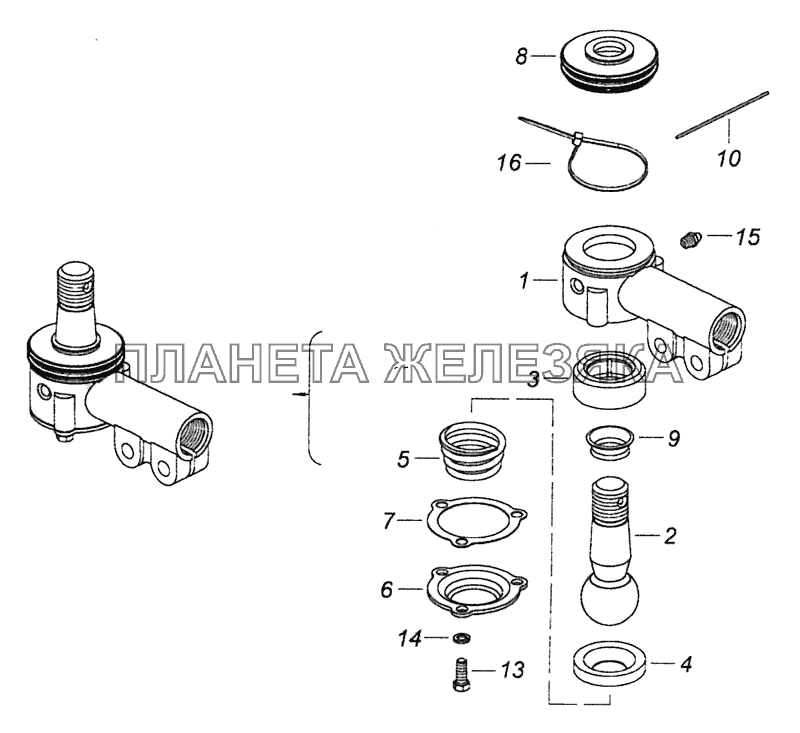 8
16
10
15
1
ПЛАНЕТА ЖЕЛЕЗЯКА
3
5
9
7
2
6
14
13
4