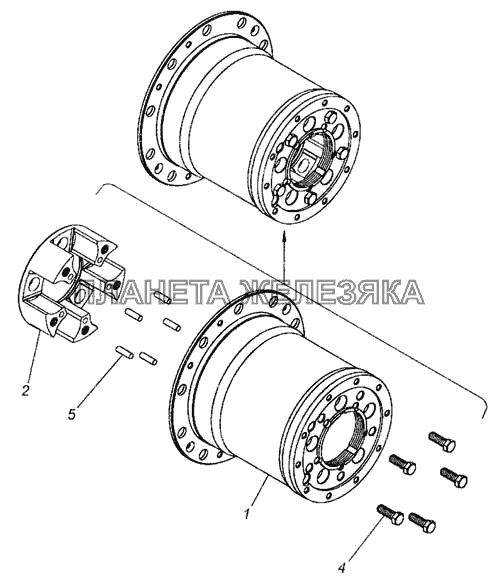 ПЛАНЕТА ЖЕЛЕЗЯКА

2

5

1

4