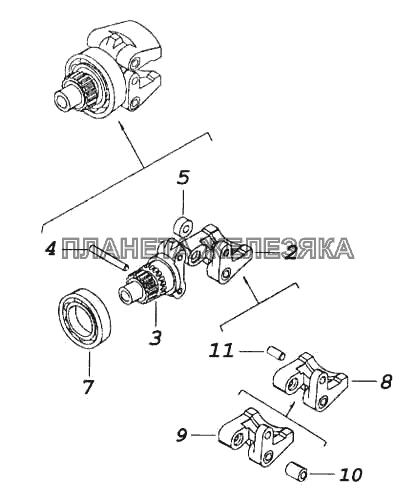 5
4
ПЛАНЕТА ЖЕЛЕЗЯКА
2
3
7
11
8
9
10