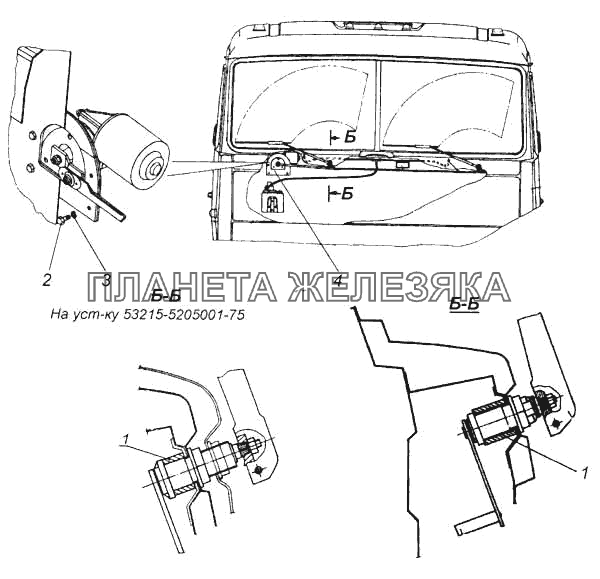 Б
Б
2
3
4
ПЛАНЕТА ЖЕЛЕЗЯКА
Б-Б
На уст-ку 53215-5205001-75
Б-Б
1
1