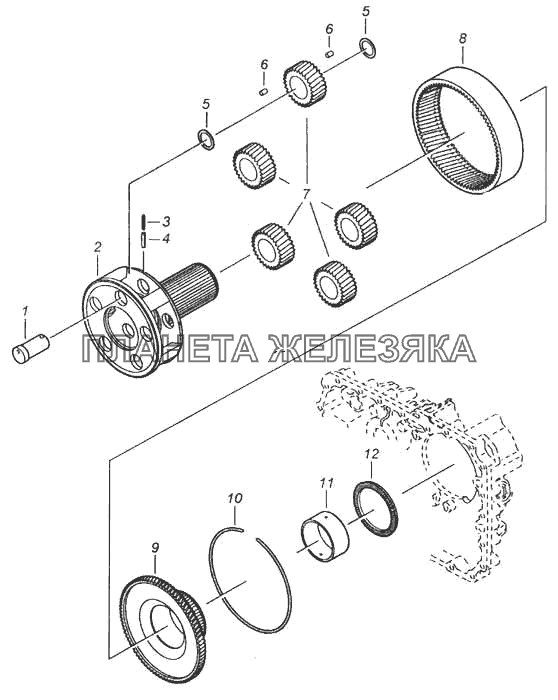 5
6
8
6
5
7
3
4
2
1
ПЛАНЕТА ЖЕЛЕЗЯКА
12
11
10
9