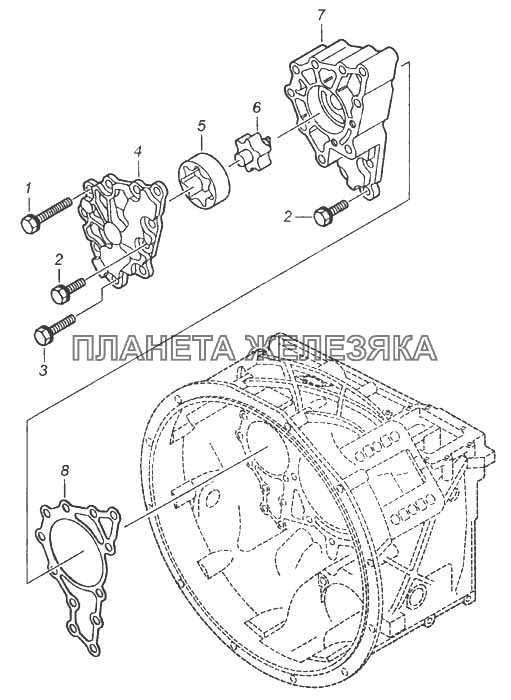 7
6
5
4
1
2
2
3
ПЛАНЕТА ЖЕЛЕЗЯКА
8