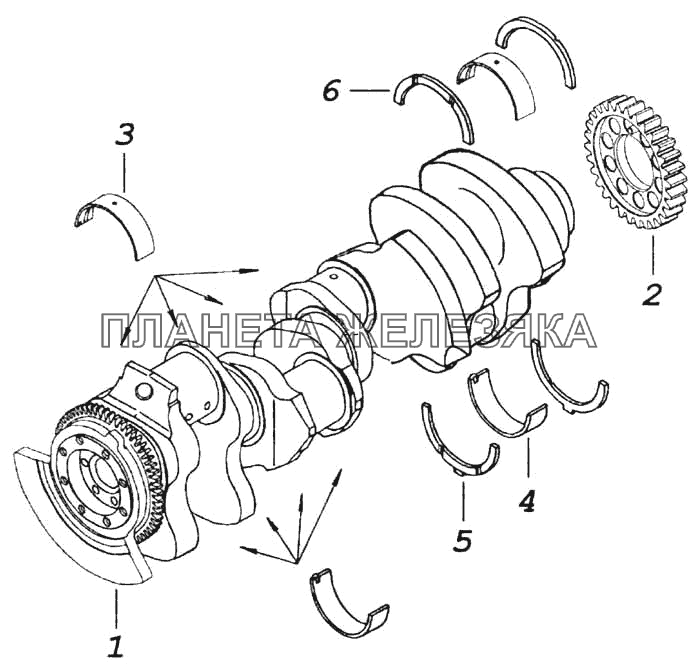 6
3
2
ПЛАНЕТА ЖЕЛЕЗЯКА
4
5
1