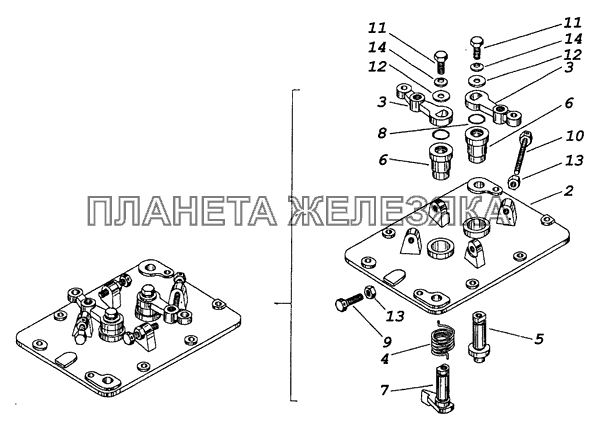 11
14
12
3
8
6
11
14
12
3
6
10
13
2
ПЛАНЕТА ЖЕЛЕЗЯКА
13
9
4
5
7