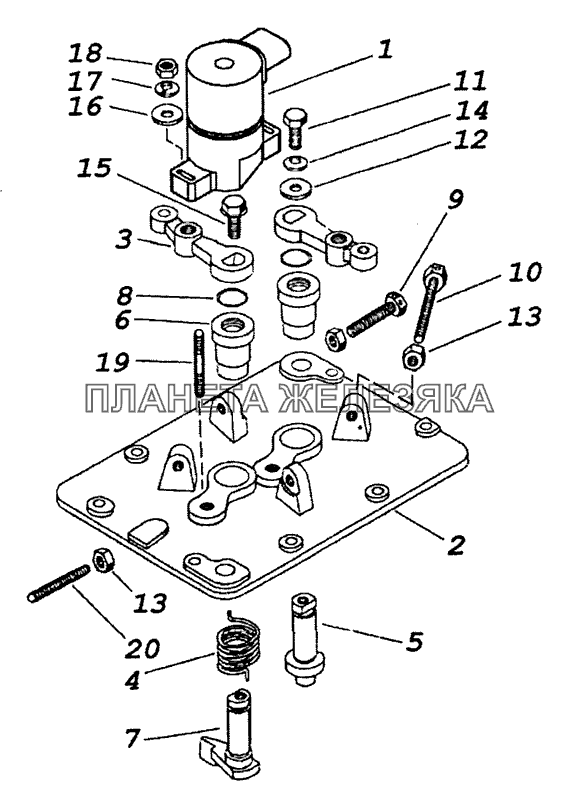 18
17
16
1
11
14
12
15
3
9
10
8
6
13
19
ПЛАНЕТА ЖЕЛЕЗЯКА
2
13
20
5
4
7