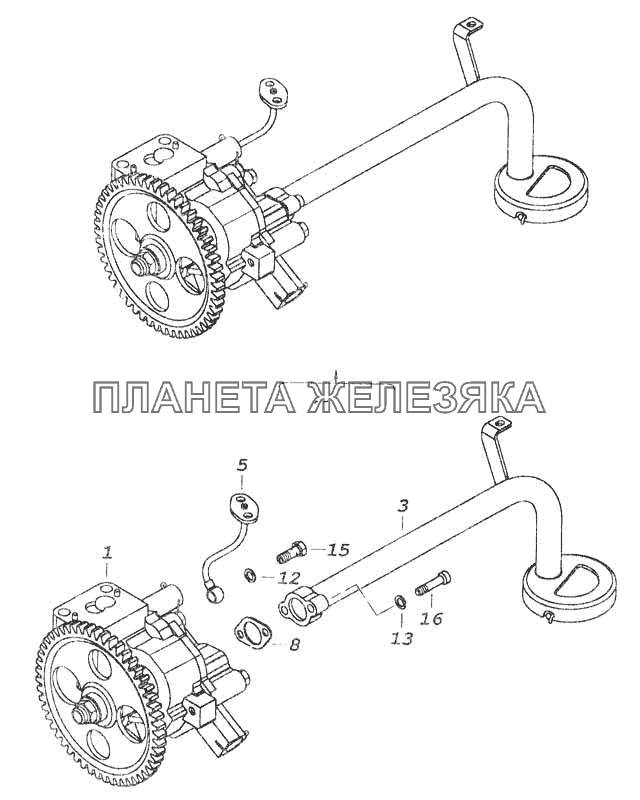 ПЛАНЕТА ЖЕЛЕЗЯКА

5

3

1

15

12

8

13

16