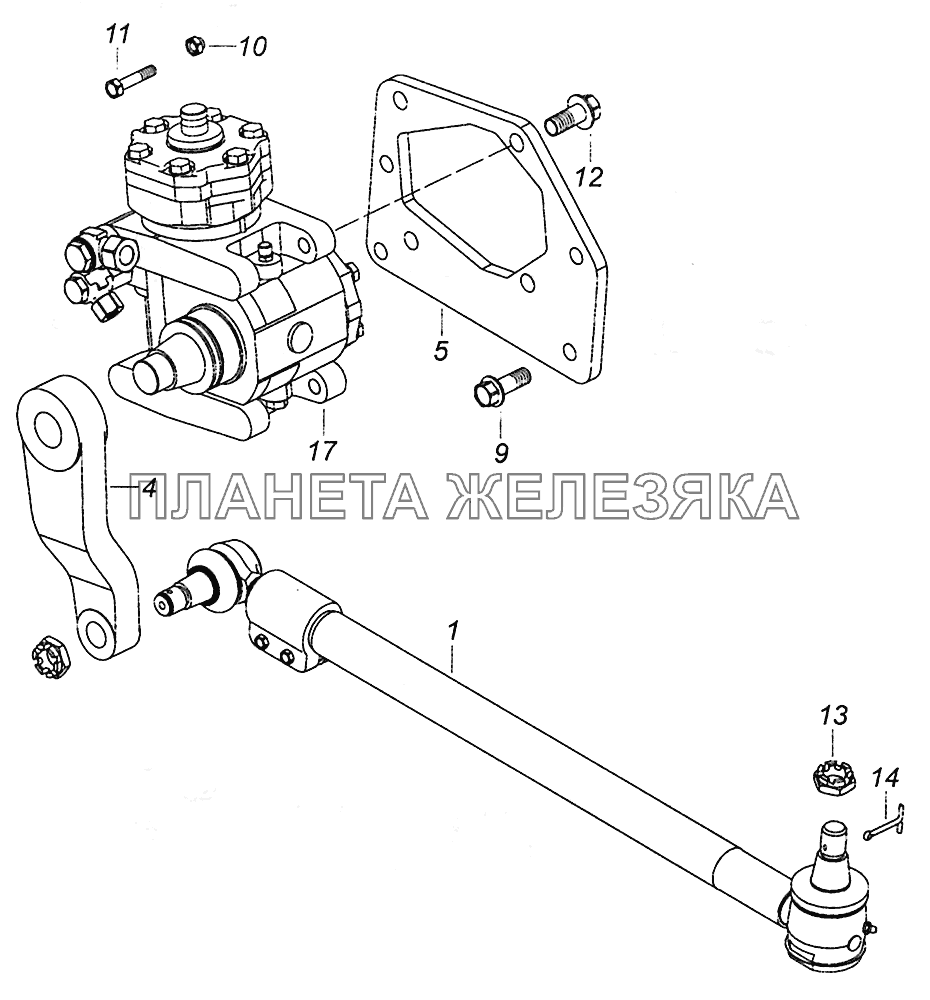 11
10
12
5
9
17
4
ПЛАНЕТА ЖЕЛЕЗЯКА
1
13
14