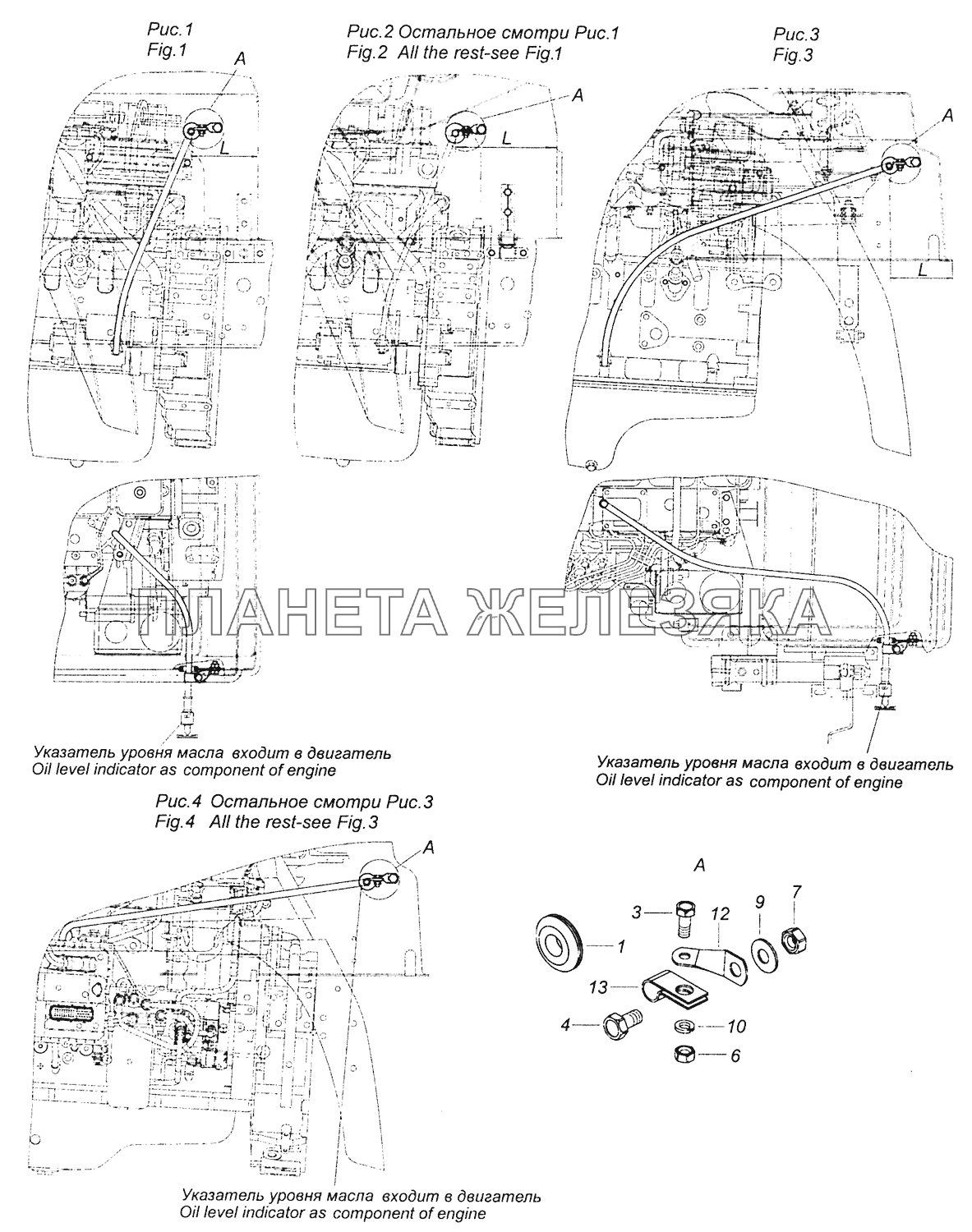 Рис.1
Fig.1

A

L

Рис.2 Остальное смотри Рис.1
Fig.2 All the rest-see Fig.1

A

L

Рис.3
Fig.3

A

L

ПЛАНЕТА ЖЕЛЕЗЯКА

Указатель уровня масла входит в двигатель
Oil level indicator as component of engine

Указатель уровня масла входит в двигатель
Oil level indicator as component of engine

Рис.4 Остальное смотри Рис.3
Fig.4 All the rest-see Fig.3

A

A

3
12
9
7
1
13
4
10
6

Указатель уровня масла входит в двигатель
Oil level indicator as component of engine