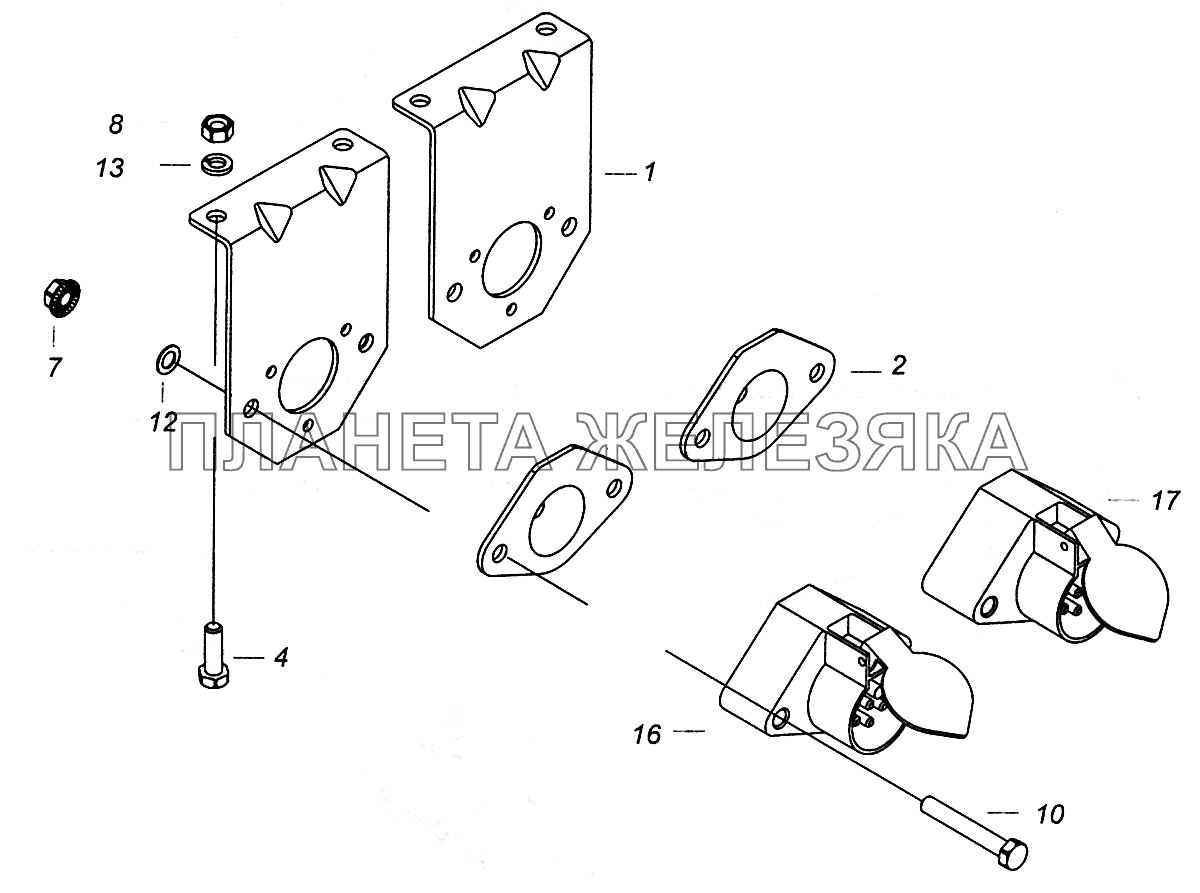 8
13
1
7
12
2
ПЛАНЕТА ЖЕЛЕЗЯКА
17
4
16
10