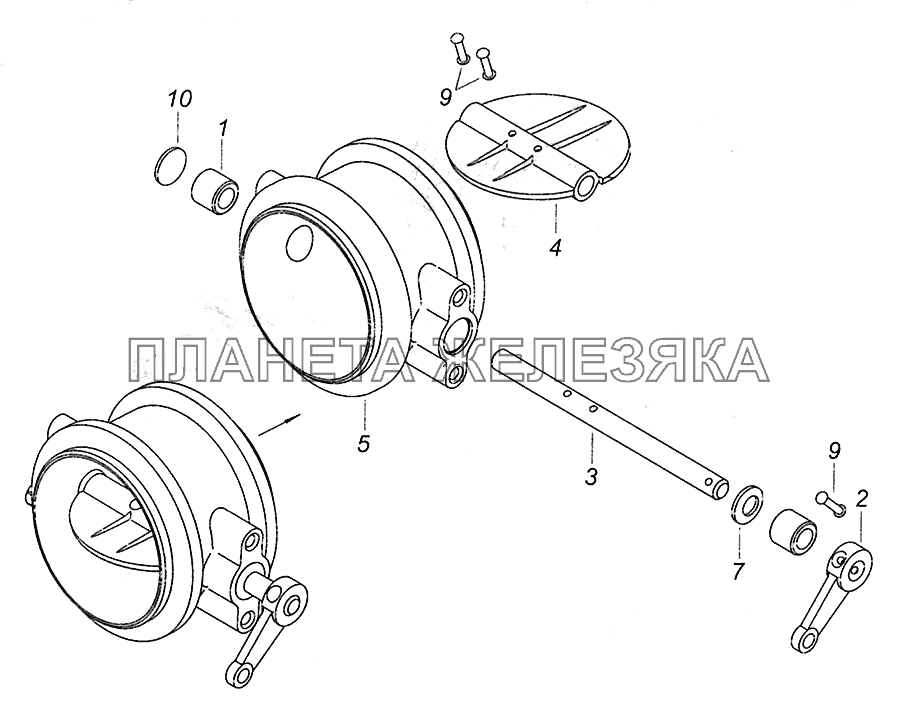 10
1
9
4
ПЛАНЕТА ЖЕЛЕЗЯКА
5
3
9
2
7