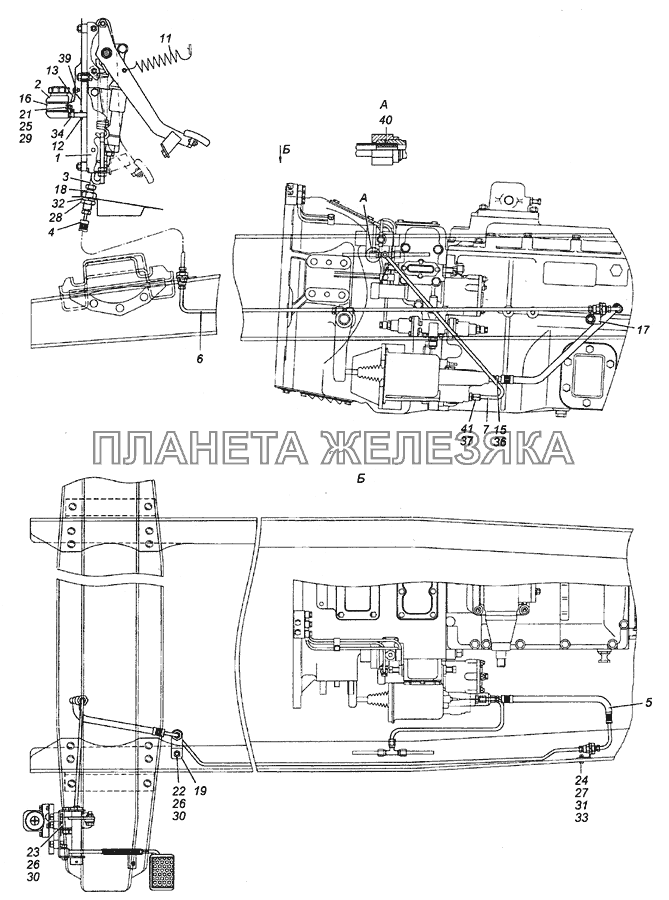 11
39
13
2
16
21
25
29
34
12
1
3
18
32
28
4
6
А
40
Б
А
17
41
37
7
15
36
ПЛАНЕТА ЖЕЛЕЗЯКА
Б
5
22
26
30
19
24
27
31
33
23
26
30