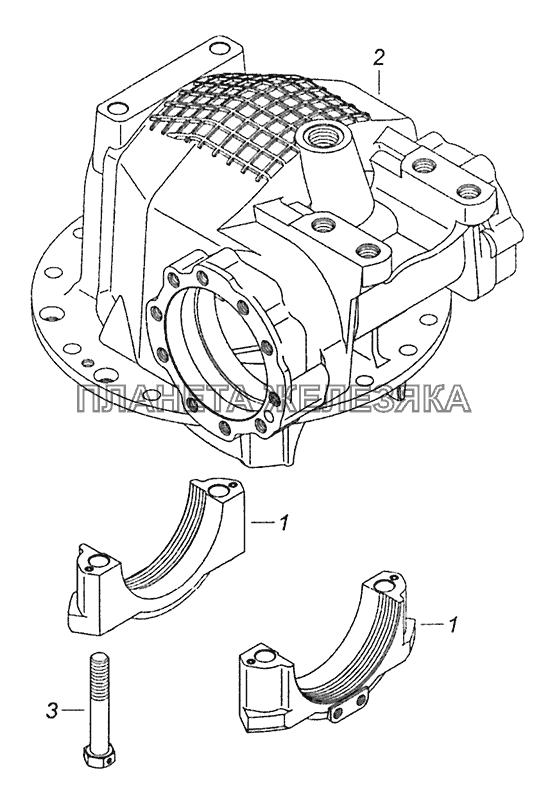 2

ПЛАНЕТА ЖЕЛЕЗЯКА

1

1

3