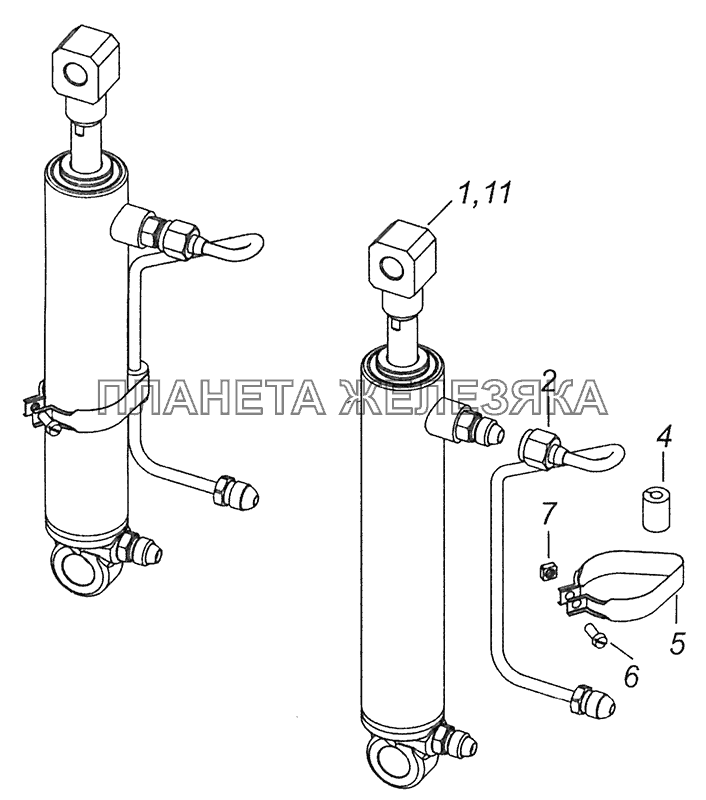 1,11
ПЛАНЕТА ЖЕЛЕЗЯКА
2
4
7
5
6