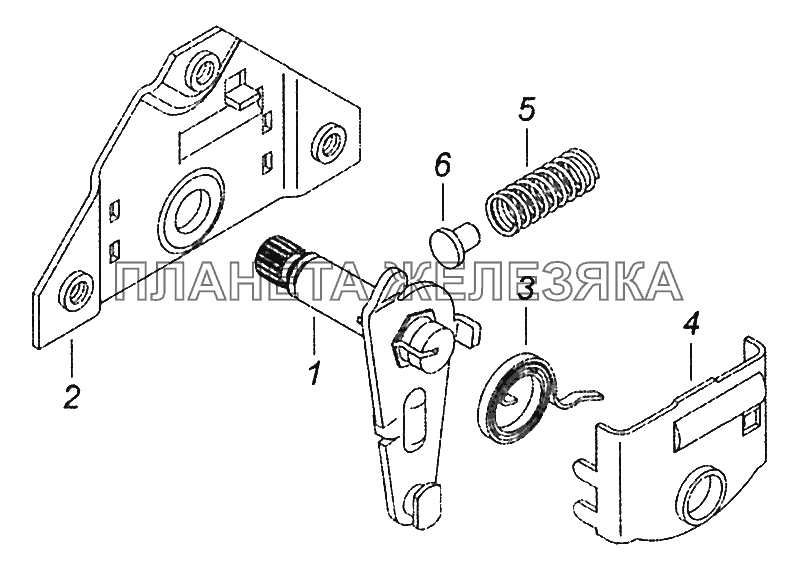 5
6
ПЛАНЕТА ЖЕЛЕЗЯКА
3
4
1
2