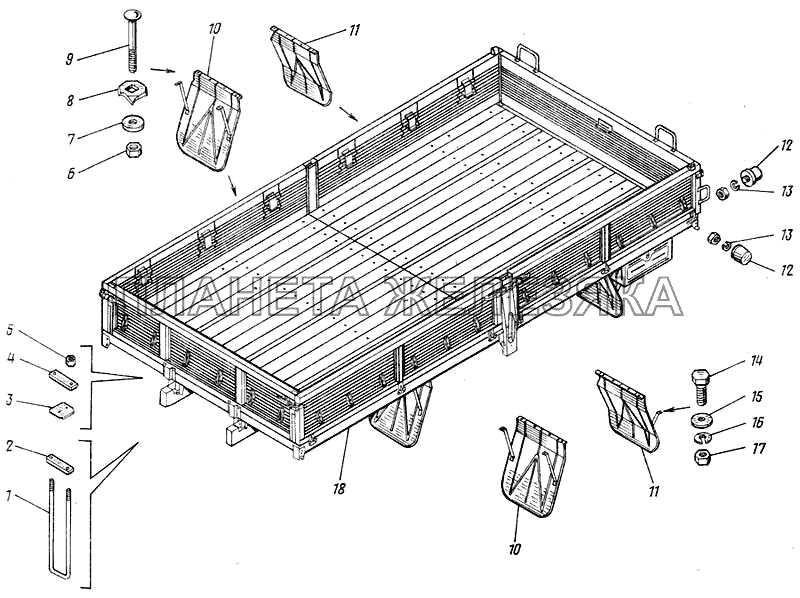 9
10
11
8
7
6
12
13
13
12
ПЛАНЕТА ЖЕЛЕЗЯКА
5
4
3
2
1
14
15
16
17
18
11
10