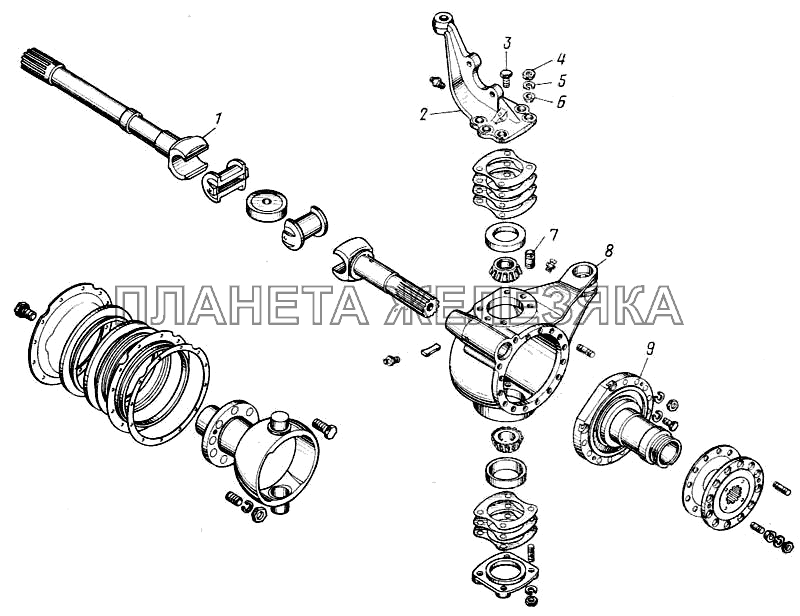 1
2
3
4
5
6
7
8
9
ПЛАНЕТА ЖЕЛЕЗЯКА