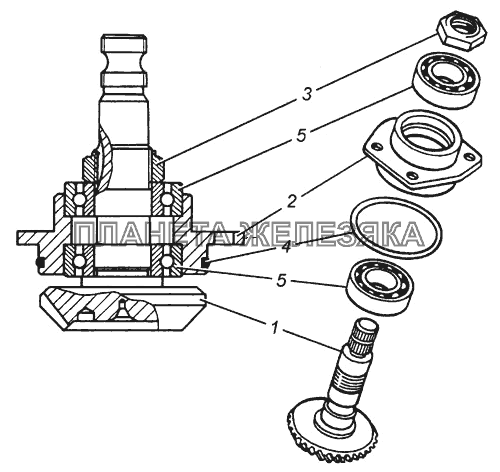 3
5
2
ПЛАНЕТА ЖЕЛЕЗЯКА
4
5
1