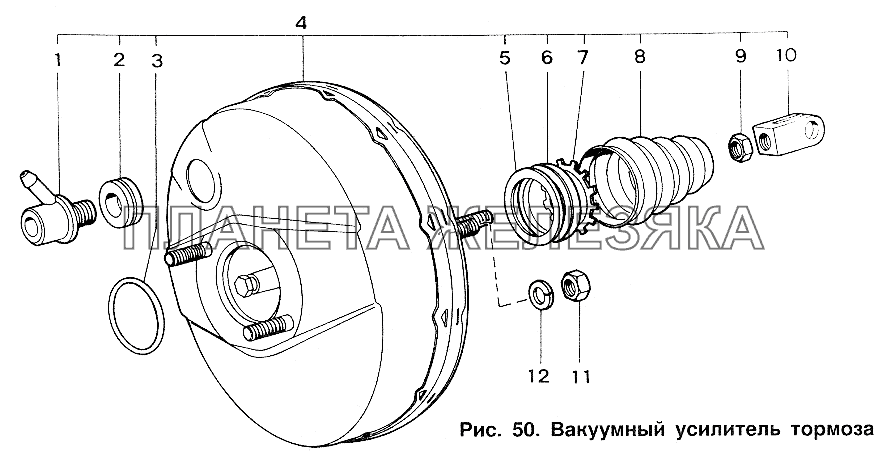 4
1 2 3
5 6 7 8 9 10
ПЛАНЕТА ЖЕЛЕЗЯКА
12 11
Рис. 50. Вакуумный усилитель тормоза