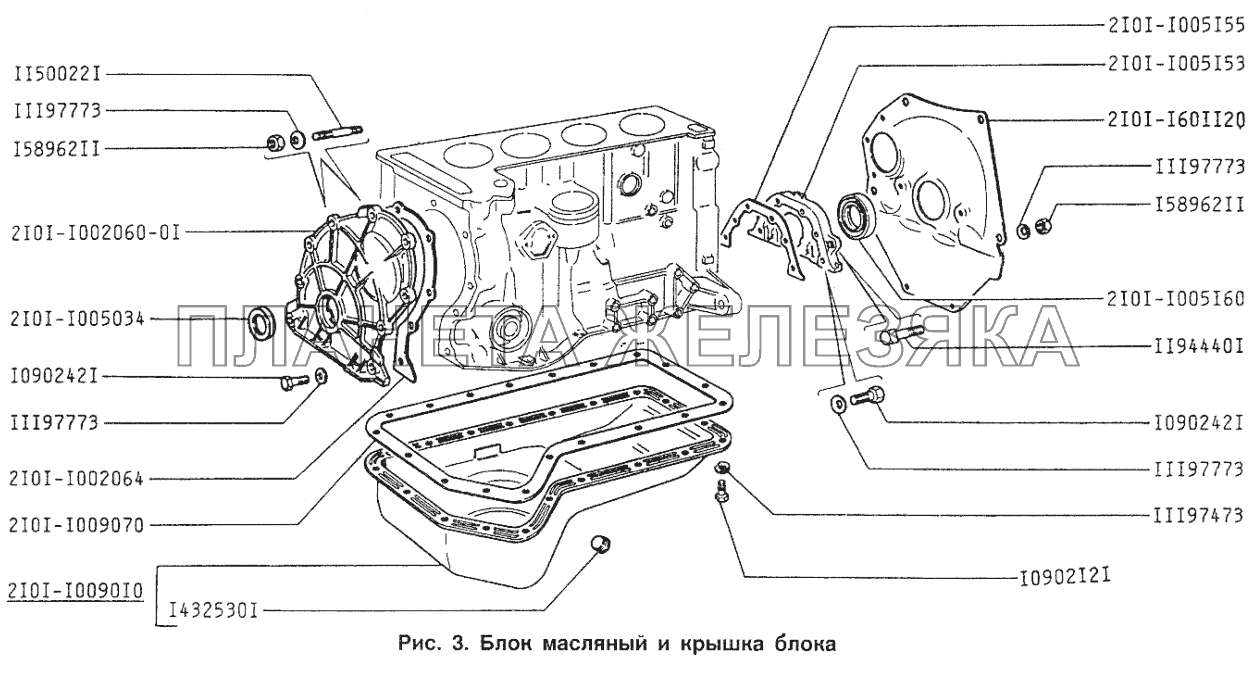 II50022I
III97773
I58962II
2I0I-I002060-0I
2I0I-I005034
I090242I
III97773
2I0I-I002064
2I0I-I009070
2I0I-I0090I0
I432530I

2I0I-I005I55
2I0I-I005I53
2I0I-I60II20
III97773
I58962II
2I0I-I005I60
II94440I
I090242I
III97773
III97473
I0902I2I

ПЛАНЕТА ЖЕЛЕЗЯКА

Рис. 3. Блок масляный и крышка блока