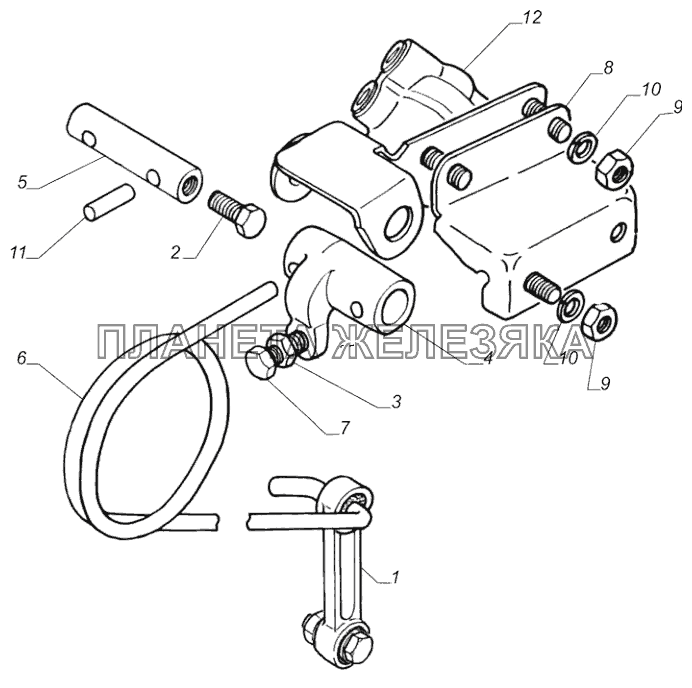 12
8
10
9
5
11
2
ПЛАНЕТА ЖЕЛЕЗЯКА
4
10
9
6
3
7
1