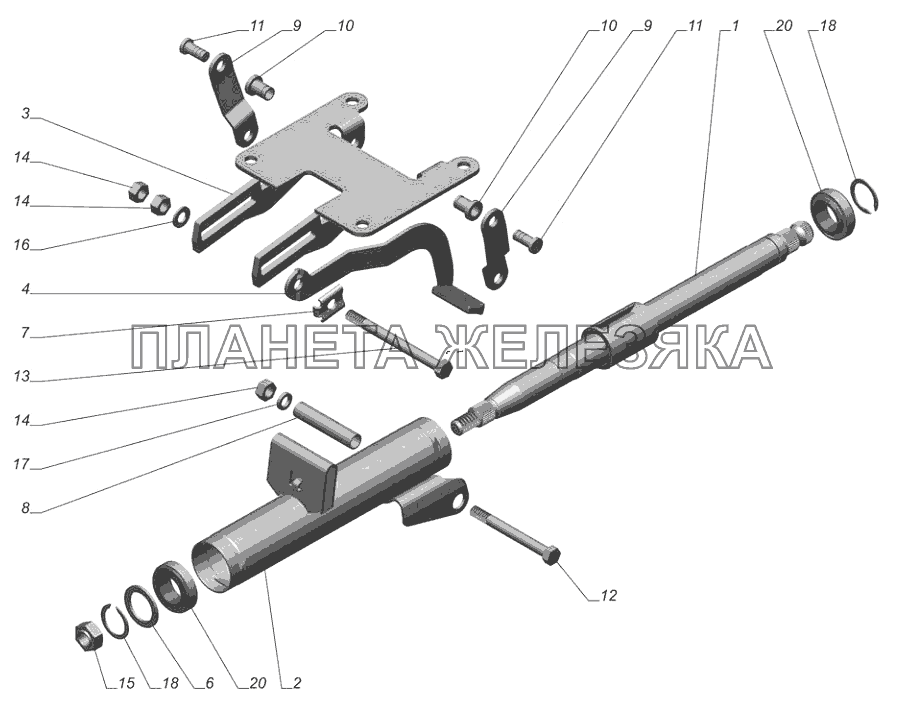 11 9 10
10 9 11 1 20 18
3
14
14
16
4
7
ПЛАНЕТА ЖЕЛЕЗЯКА
13
14
17
8
12
15 18 6 20 2