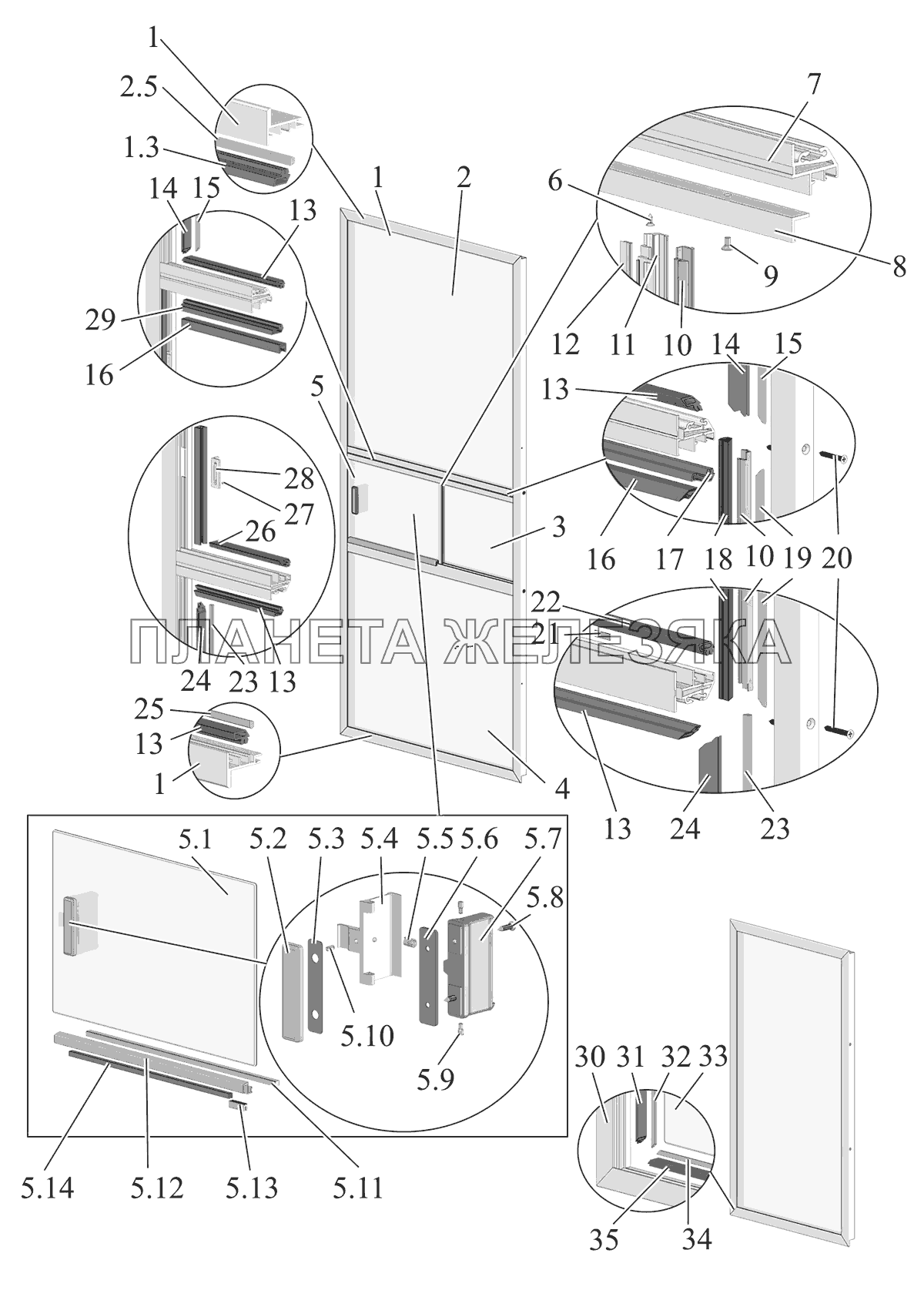 1
2.5
1.3
14 15
13
29
16
1
2
7
6
8
9
12 11 10
14 15
13
5
28
27
26
3
16 17 18 10 19 20
22
21
ПЛАНЕТА ЖЕЛЕЗЯКА
24 23 13
25
13
1
4
13 24 23
5.1 5.2 5.3 5.4 5.5 5.6 5.7
5.8
5.10
5.9
5.14 5.12 5.13 5.11
30 31 32 33
35 34