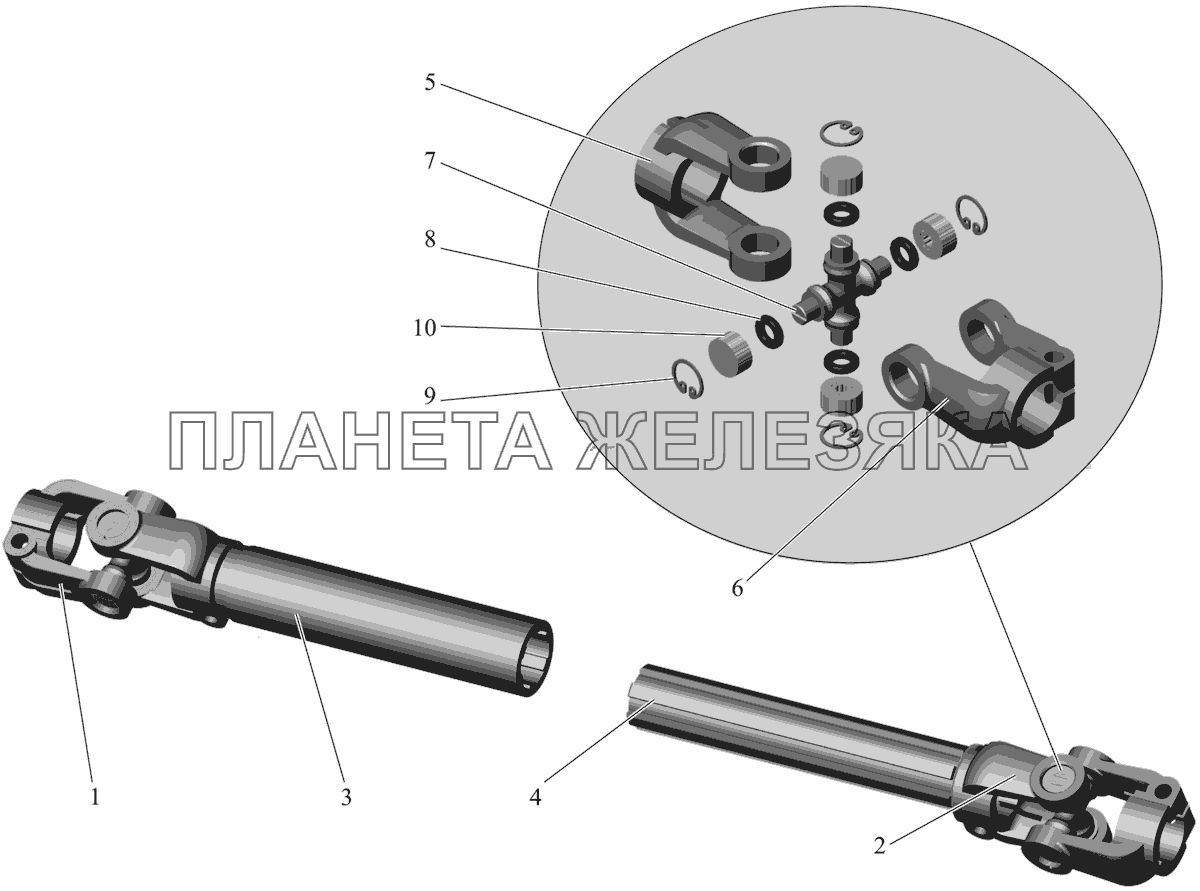 5
7
8
10
9
ПЛАНЕТА ЖЕЛЕЗЯКА
6
1
3
4
2